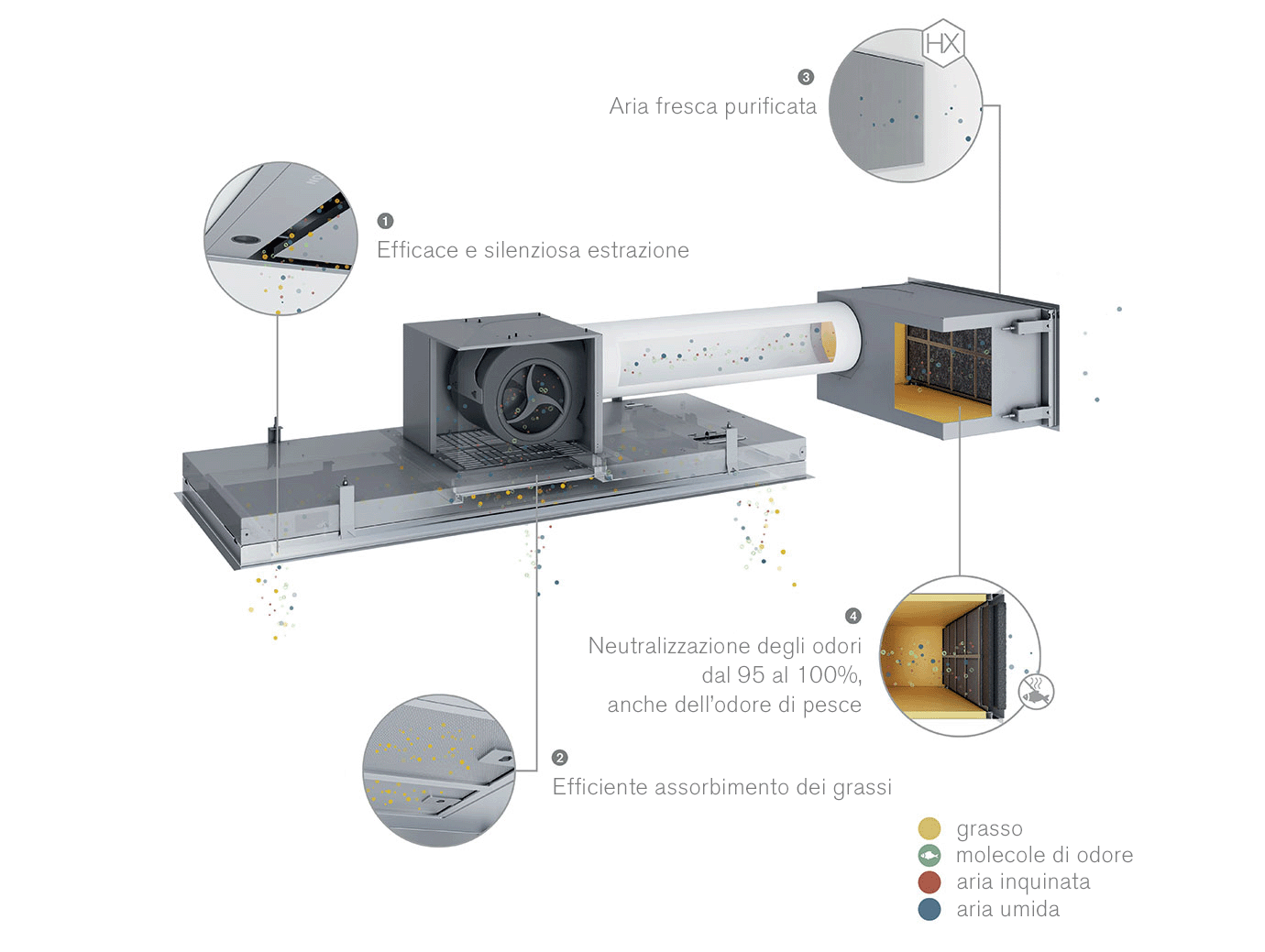 HX

3
Aria fresca purificata

1
Efficace e silenziosa estrazione

4
Neutralizzazione degli odori dal 95 al 100%, anche dell'odore di pesce

2
Efficiente assorbimento dei grassi

grasso
molecole di odore
aria inquinata
aria umida